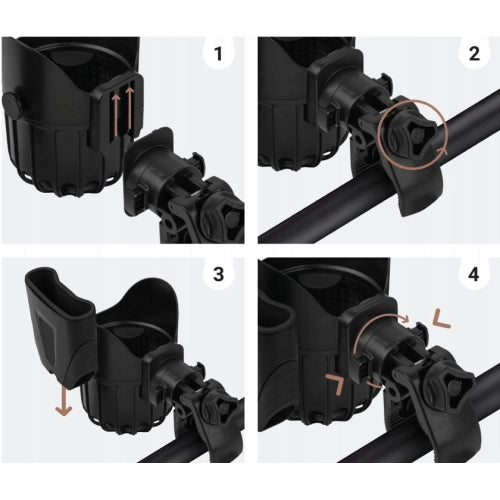 1

2

3

4