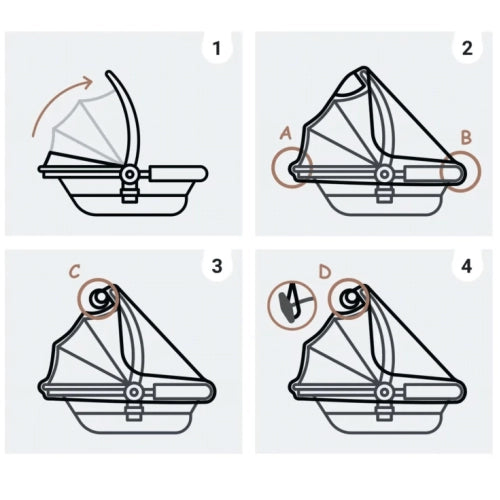 1

2
A
B

3
C

4
D