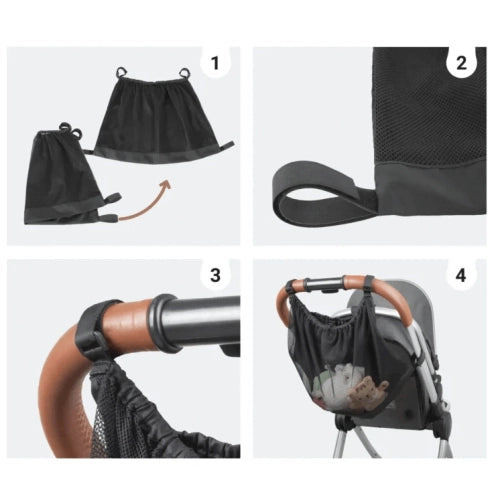 1

2

3

4