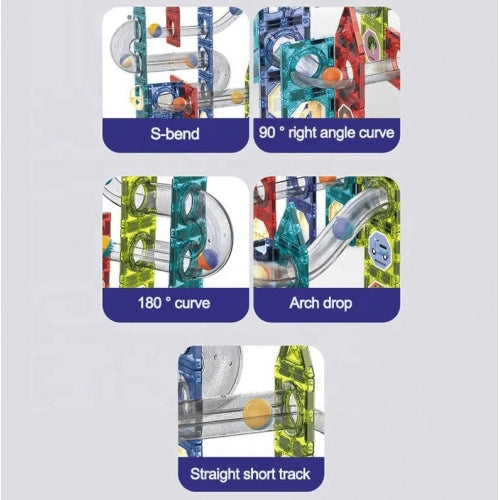 S-bend

90 ° right angle curve

180 ° curve

Arch drop

Straight short track