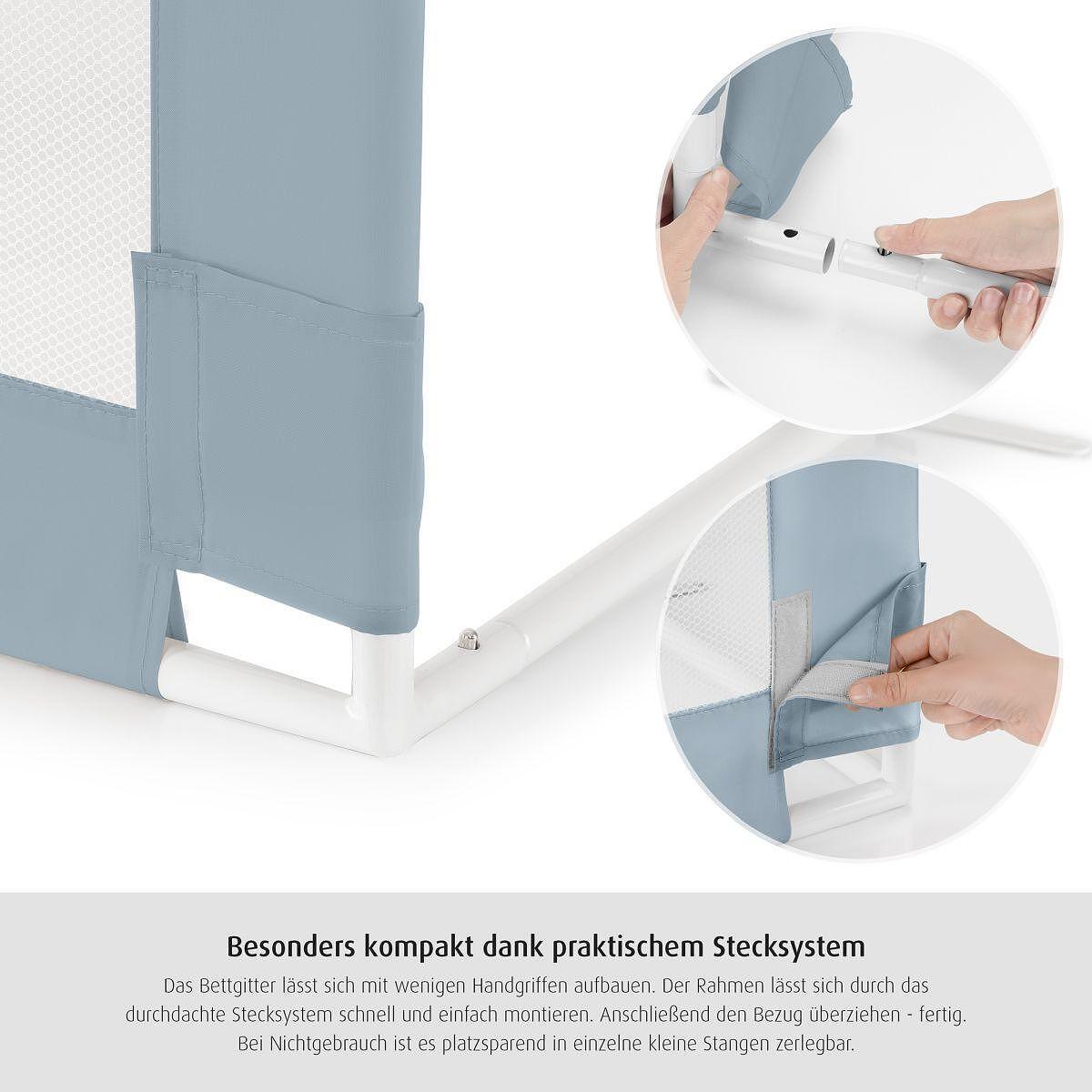 Besonders kompakt dank praktischem Stecksystem

Das Bettgitter lässt sich mit wenigen Handgriffen aufbauen. Der Rahmen lässt sich durch das durchdachte Stecksystem schnell und einfach montieren. Anschließend den Bezug überziehen - fertig. Bei Nichtgebrauch ist es platzsparend in einzelne kleine Stangen zerlegbar.