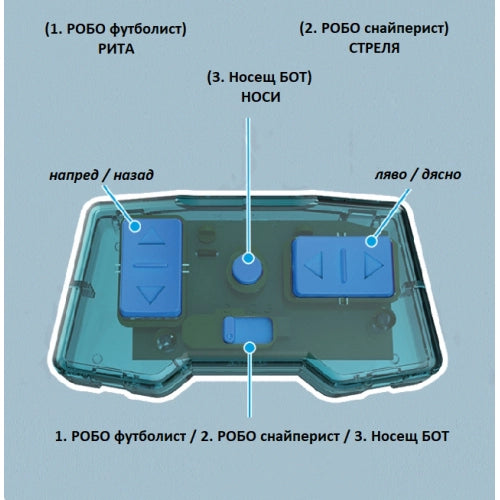 (1. РОБО футболист)
РИТА

(2. РОБО снайперист)
СТРЕЛЯ

(3. Носещ БОТ)
НОСИ

напред / назад

ляво / дясно

1. РОБО футболист / 2. РОБО снайперист / 3. Носещ БОТ