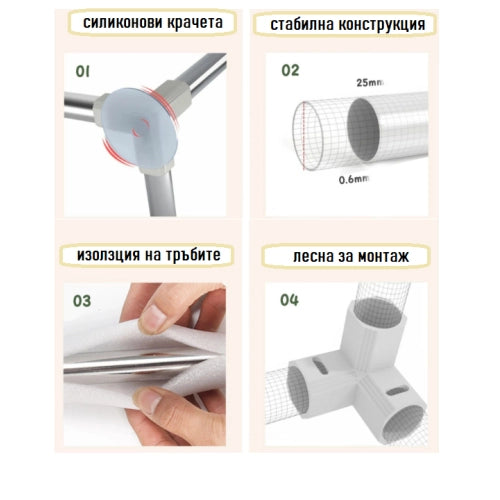 силиконови крачета

01

стабилна конструкция

02

25mm

0.6mm

изолзция на тръбите

03

лесна за монтаж

04