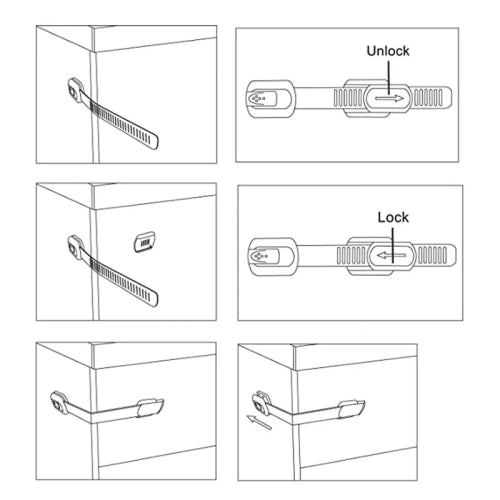 Unlock

Lock