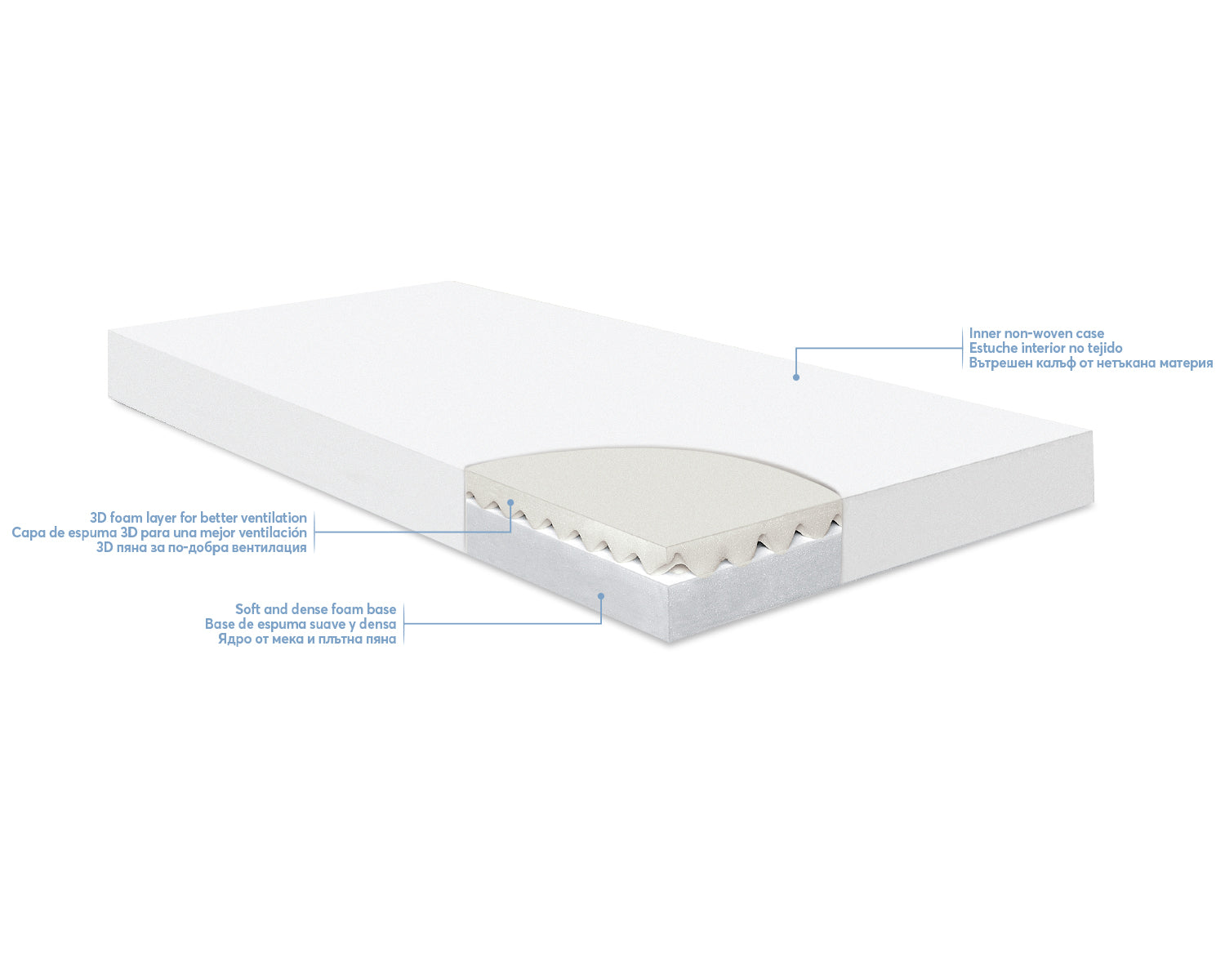 Inner non-woven case
Estuche interior no tejido
Вътрешен калъф от нетъкана материя

3D foam layer for better ventilation
Capa de espuma 3D para una mejor ventilación
3D пяна за по-добра вентилация

Soft and dense foam base
Base de espuma suave y densa
Ядро от мека и плътна пяна