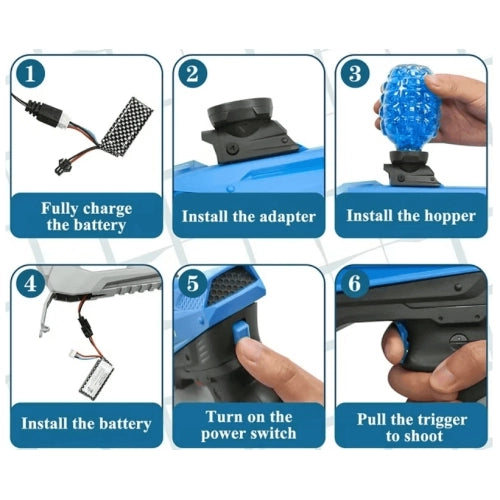 1
Fully charge the battery

2
Install the adapter

3
Install the hopper

4
Install the battery

5
Turn on the power switch

6
Pull the trigger to shoot